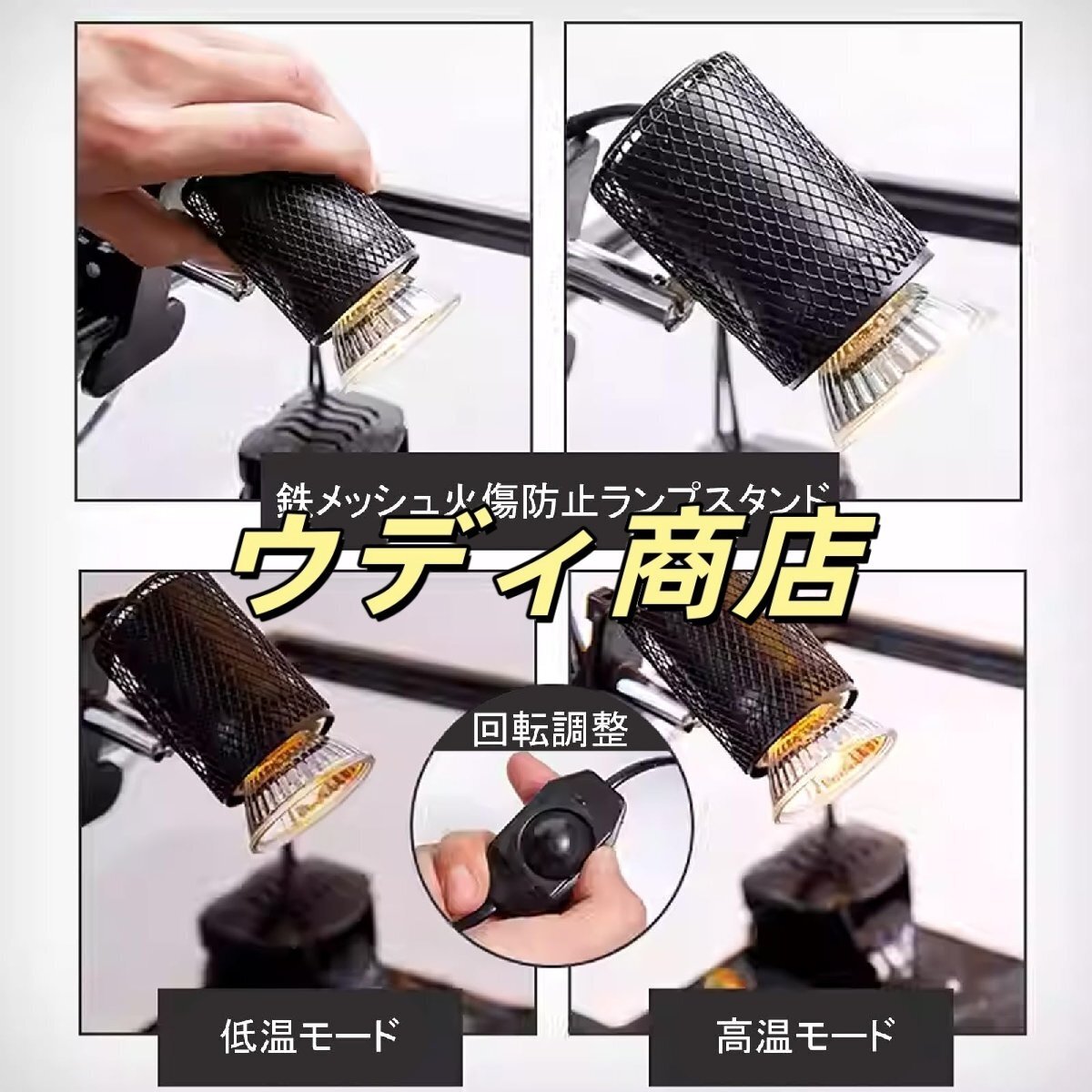 鉄メッシュ火傷防止ランプスタンド

ウディ商店

回転調整

低温モード

高温モード