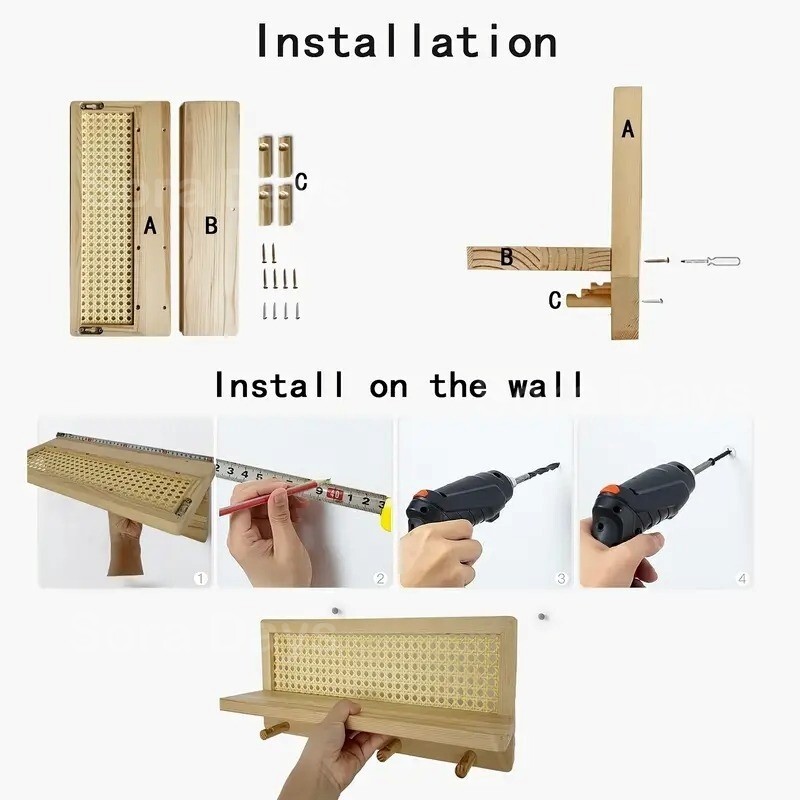 Installation

A B C

A

B

C

Install on the wall

2 3 4 5 6 7 8 9 40 1 2 3

1 2 3 4