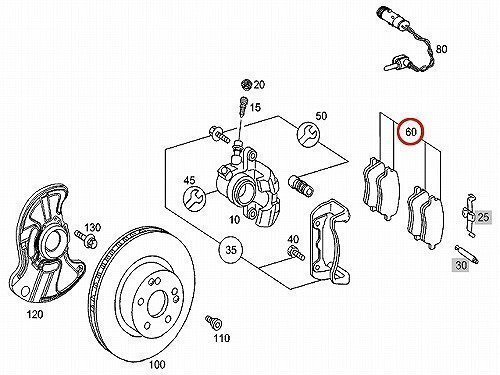 80
20
15
50
60
45
10
25
130
35
40
30
120
110
100