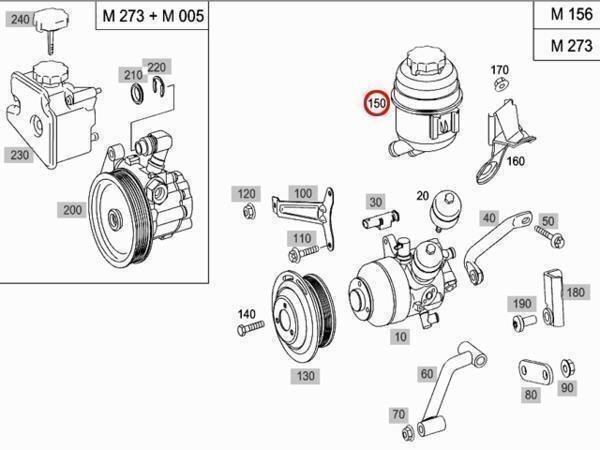 240
M 273 + M 005
210
220
230
200
M 156
M 273
170
150
160
120
100
30
20
40
50
110
180
190
140
10
130
60
80
90
70