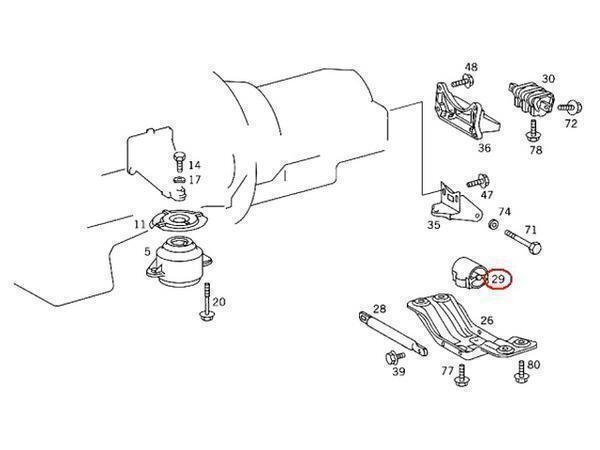 48
30
72
36
78
14
17
47
11
35
74
71
5
29
20
28
26
39
77
80