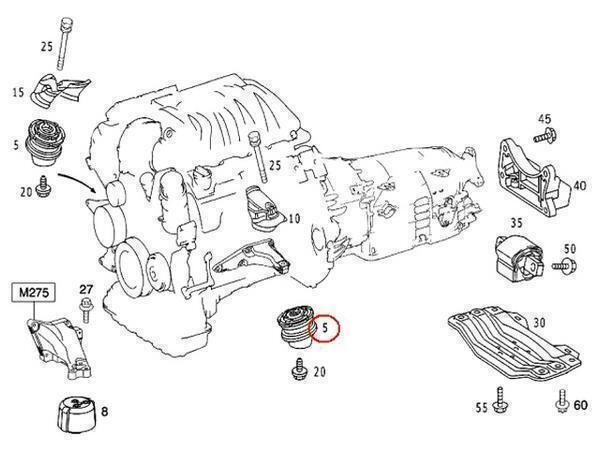 25
15
5
20
25
10
45
40
35
50
M275
27
5
20
30
8
55
60