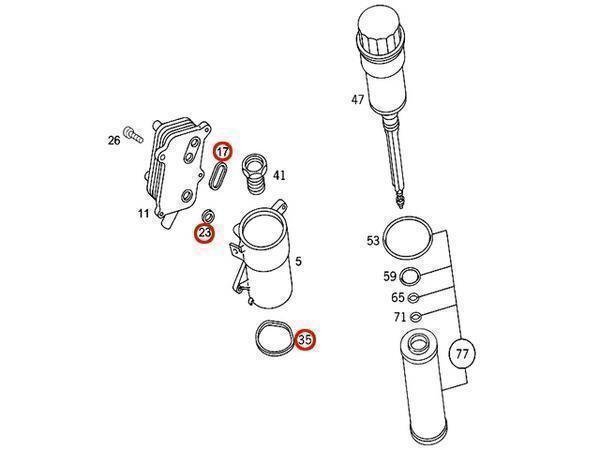 47
26
17
41
11
23
5
53
59
65
71
35
77