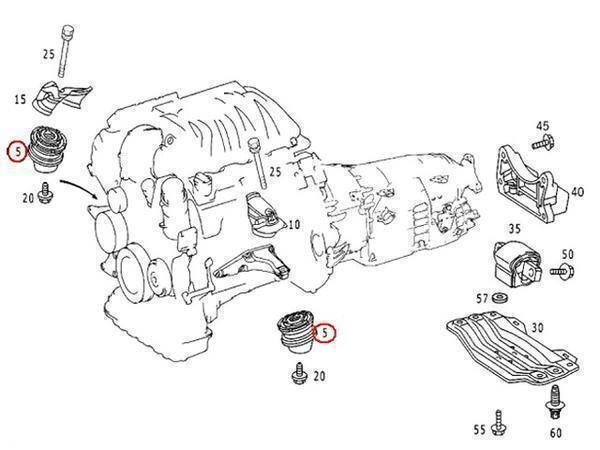 25
15
5
20
25
10
45
40
35
50
57
30
5
20
55
60