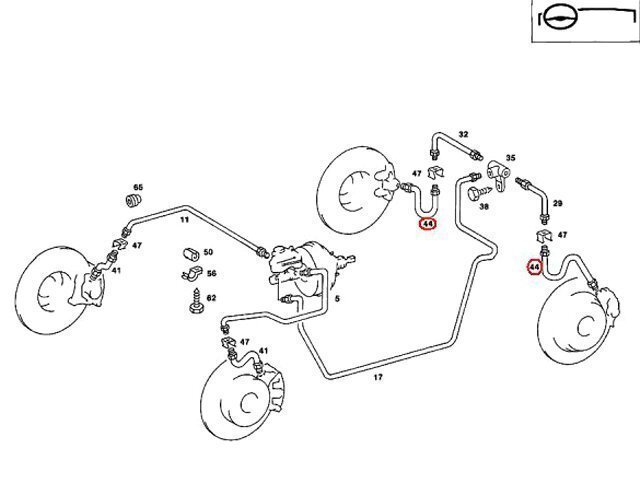 32
35
47
38
29
44
47
44
65
11
47
41
50
56
62
5
47
41
17