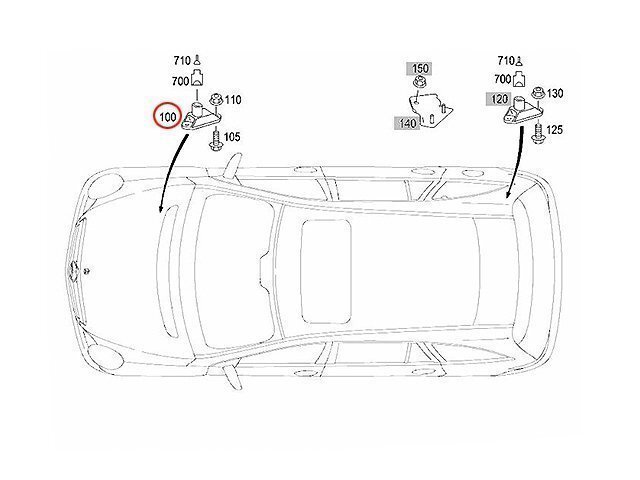 710
700
110
100
105
150
140
710
700
120
130
125