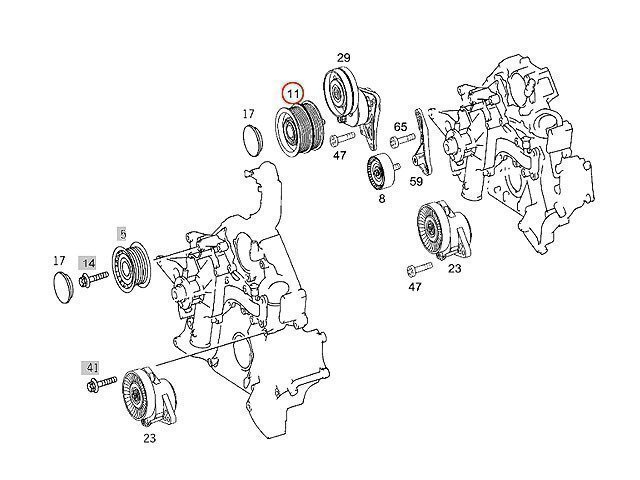 29
11
17
65
47
59
8
5
17
14
23
47
41
23