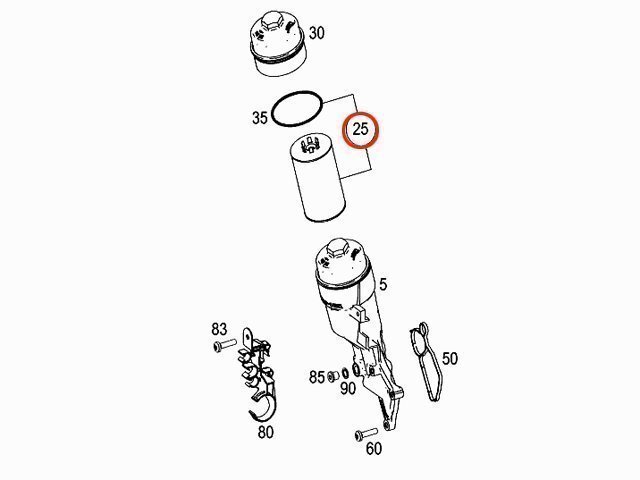 30
35
25
5
83
50
85
90
80
60