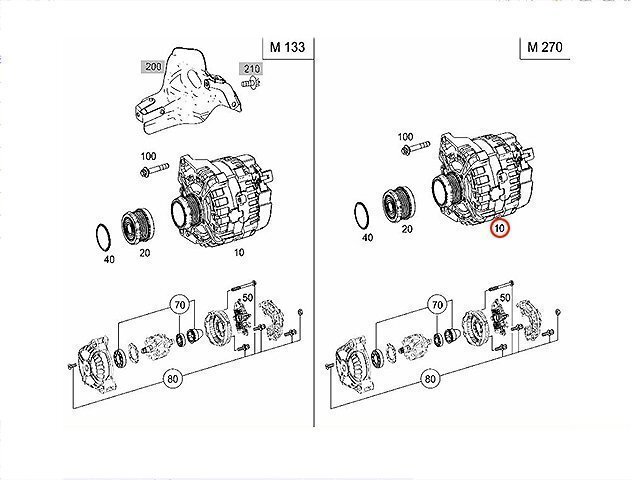 M 133

200
210
100
40
20
10
70
50
80

M 270

100
40
20
10
70
50
80