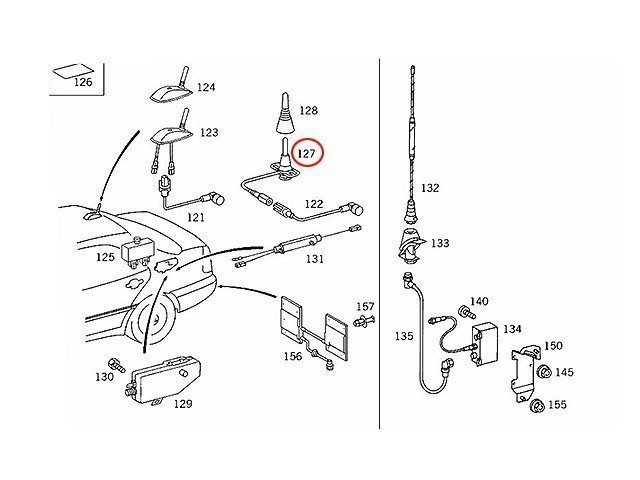 126
124
123
128
127
121
122
125
131
157
156
130
129
132
133
140
134
135
150
145
155