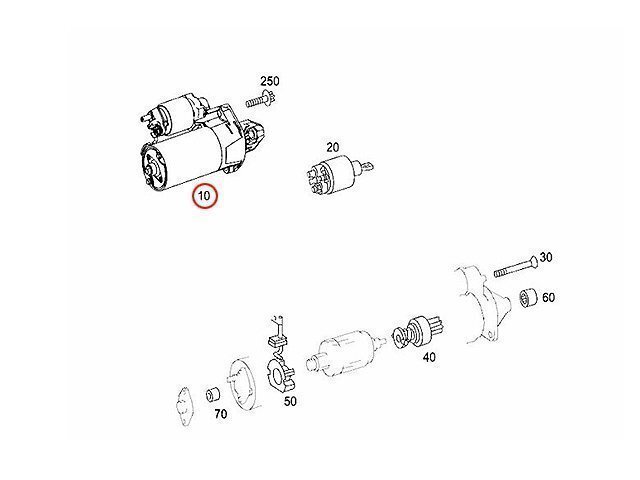 250

20

10

30

60

40

50

70