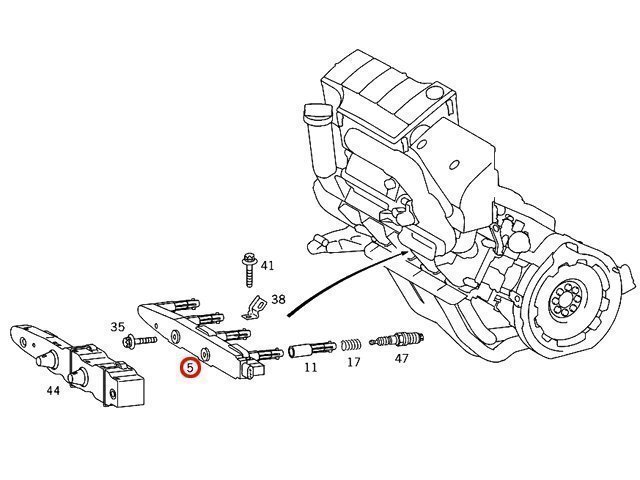 41
38
35
5
11
17
47
44