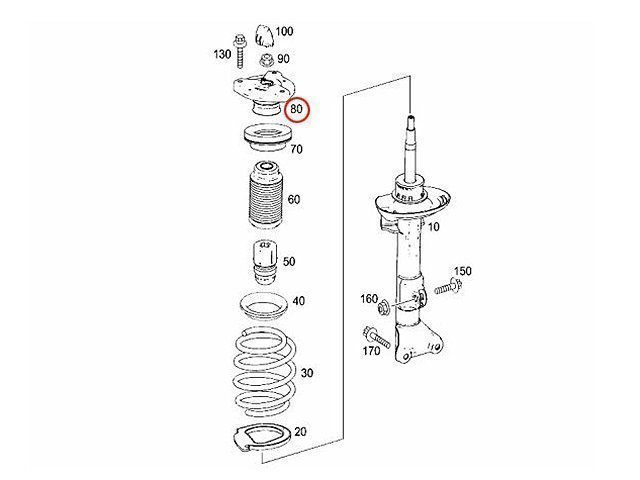 100
130
90
80
70
60
50
40
30
20
10
150
160
170