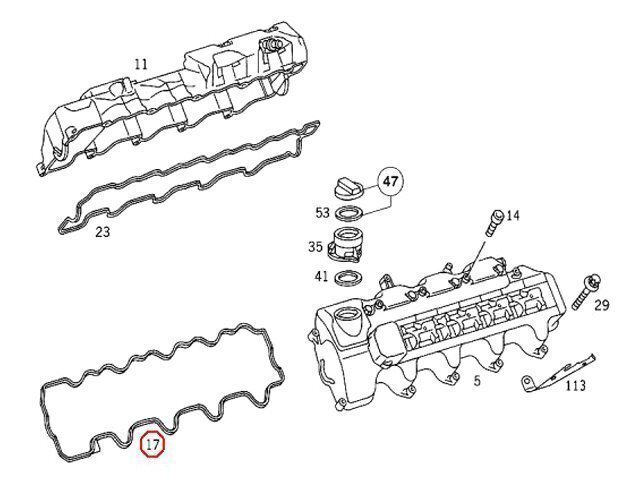 11

23

47

53

14

35

41

29

5

113

17