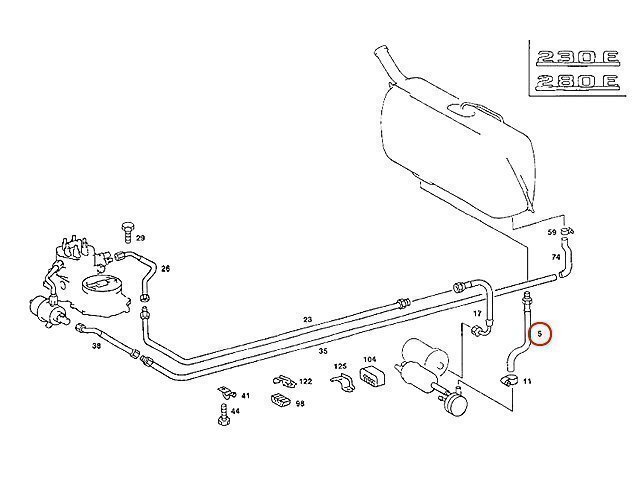 230E
280E

29
26
59
74
23
17
5
38
35
125
104
122
11
41
98
44