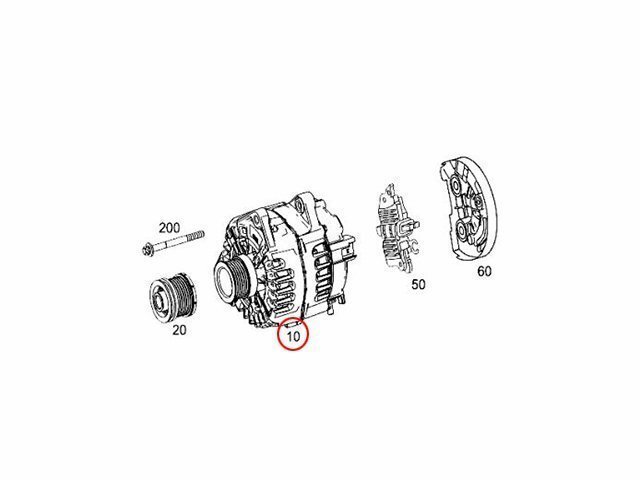 200

20

10

50

60