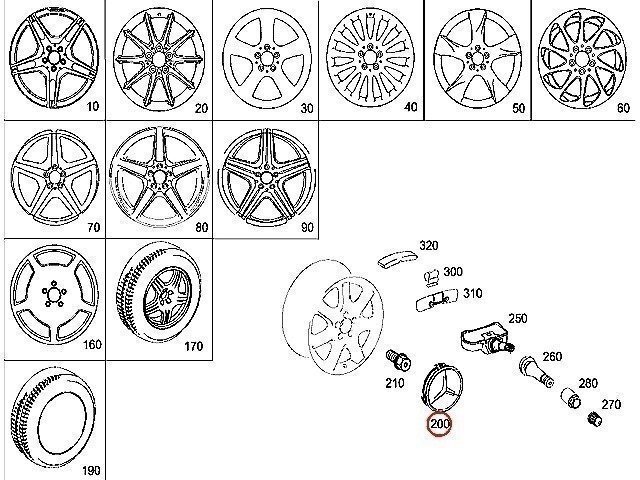 10
20
30
40
50
60
70
80
90
160
170
190
320
300
310
250
260
210
280
270
200