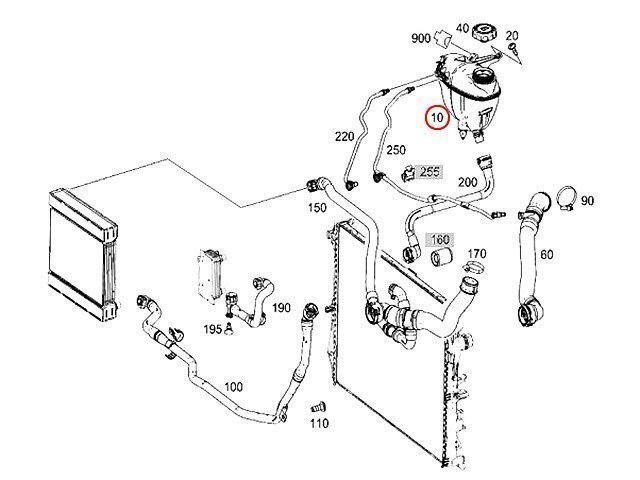 900
40
20
10
220
250
255
200
90
150
160
170
60
190
195
100
110