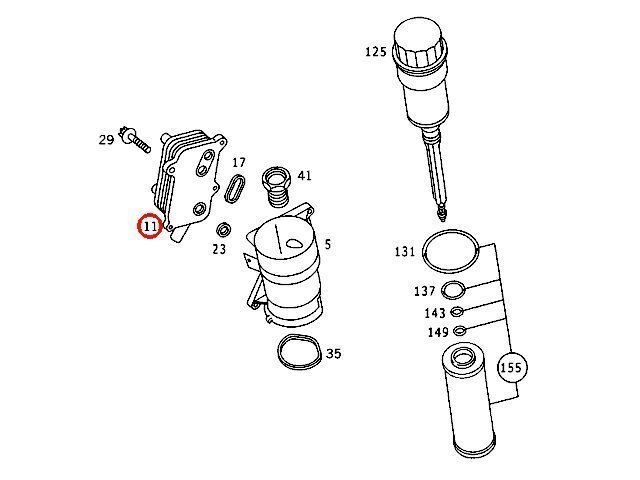 125
29
17
41
11
23
5
131
137
143
149
35
155