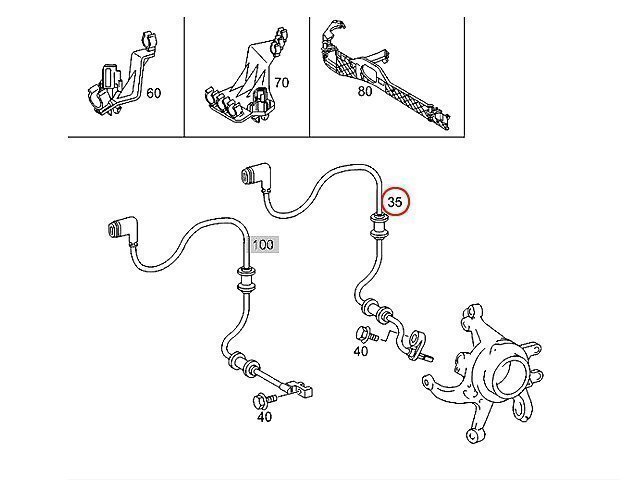 60

70

80

35

100

40

40