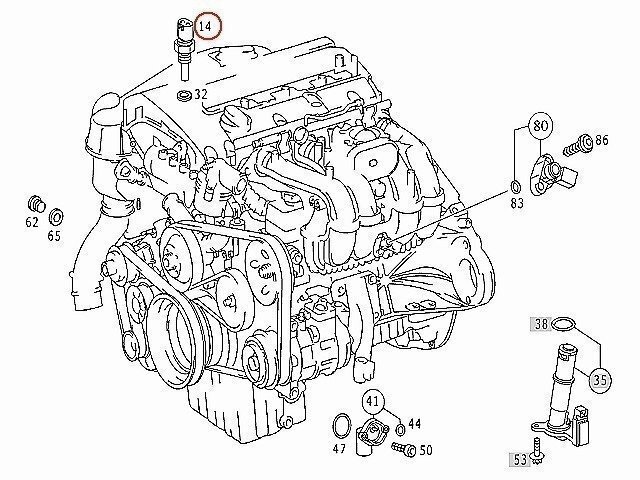 14
32
80
86
83
62
65
38
35
41
44
47
50
53