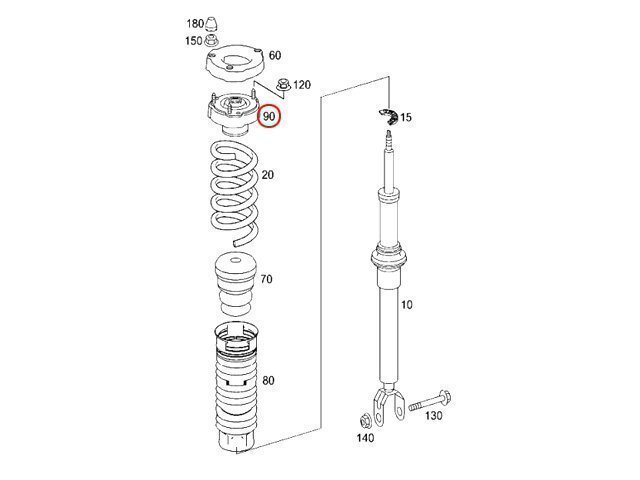 180
150
60
120
90
15
20
70
10
80
130
140