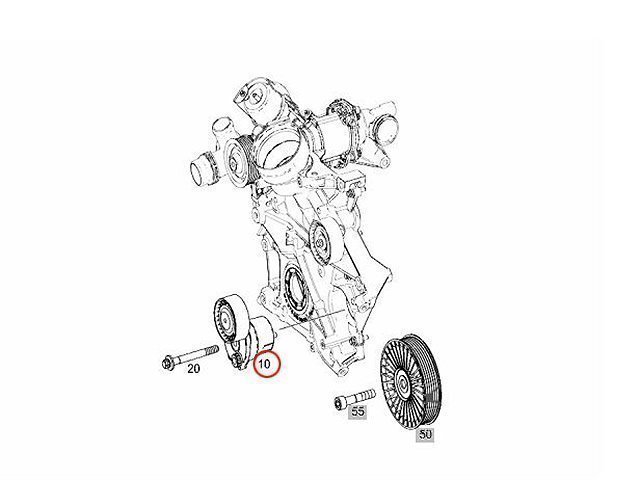 20

10

55

50