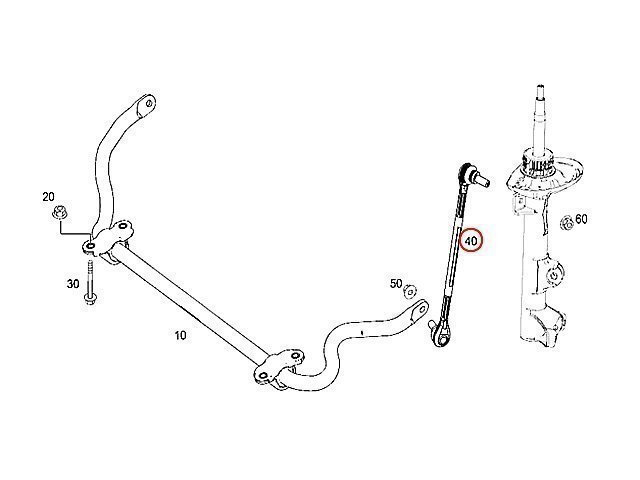 20

30

10

50

40

60