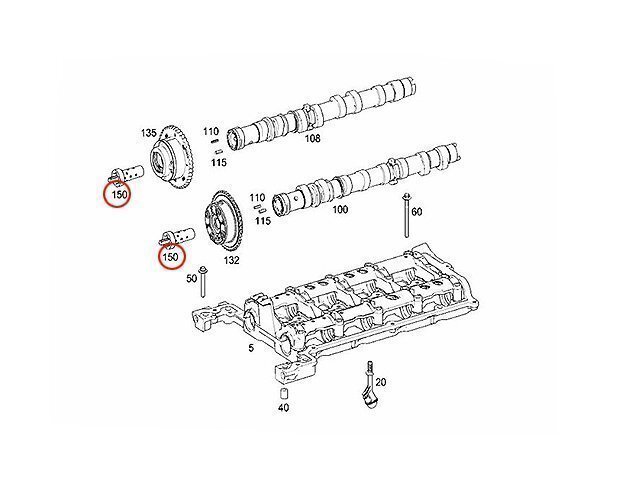 135
110
115
108
150
110
115
100
60
150
132
50
5
20
40