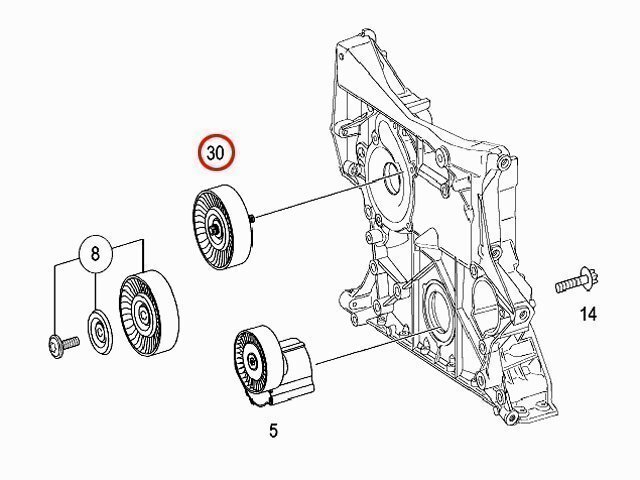 30

8

14

5