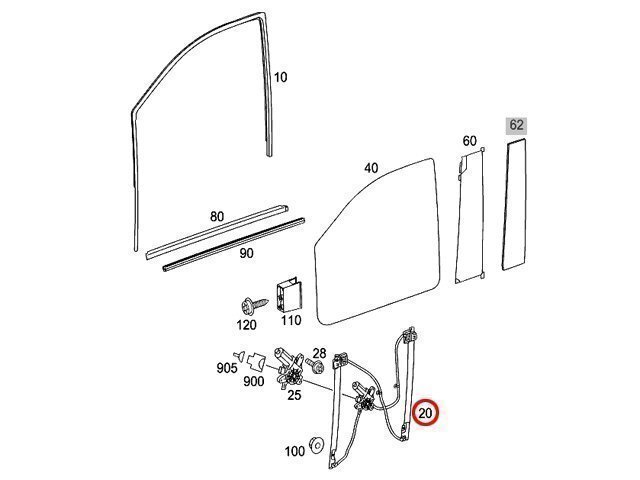 10
62
60
40
80
90
120
110
28
905
900
25
20
100