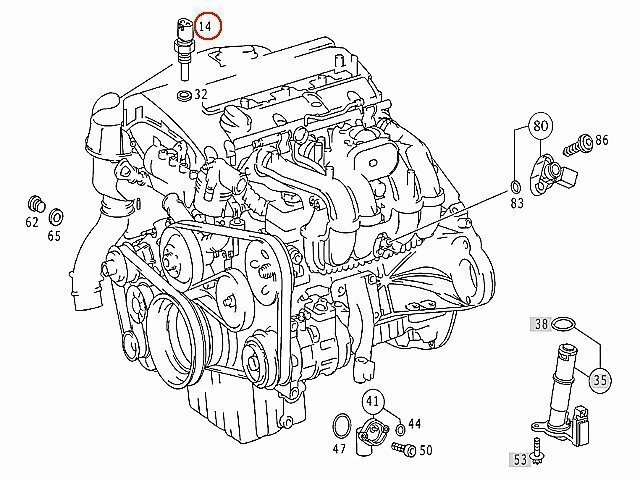 14
32
80
86
83
62
65
38
35
41
44
47
50
53