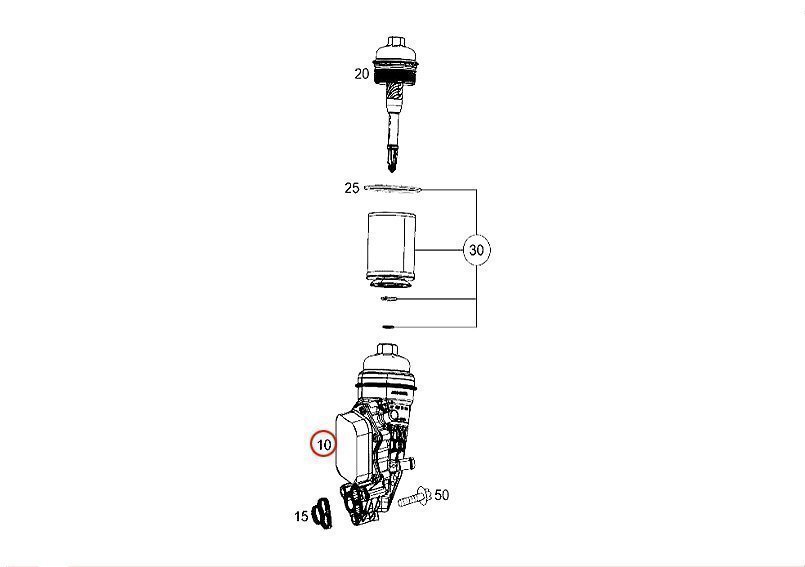 20

25

30

10

50

15