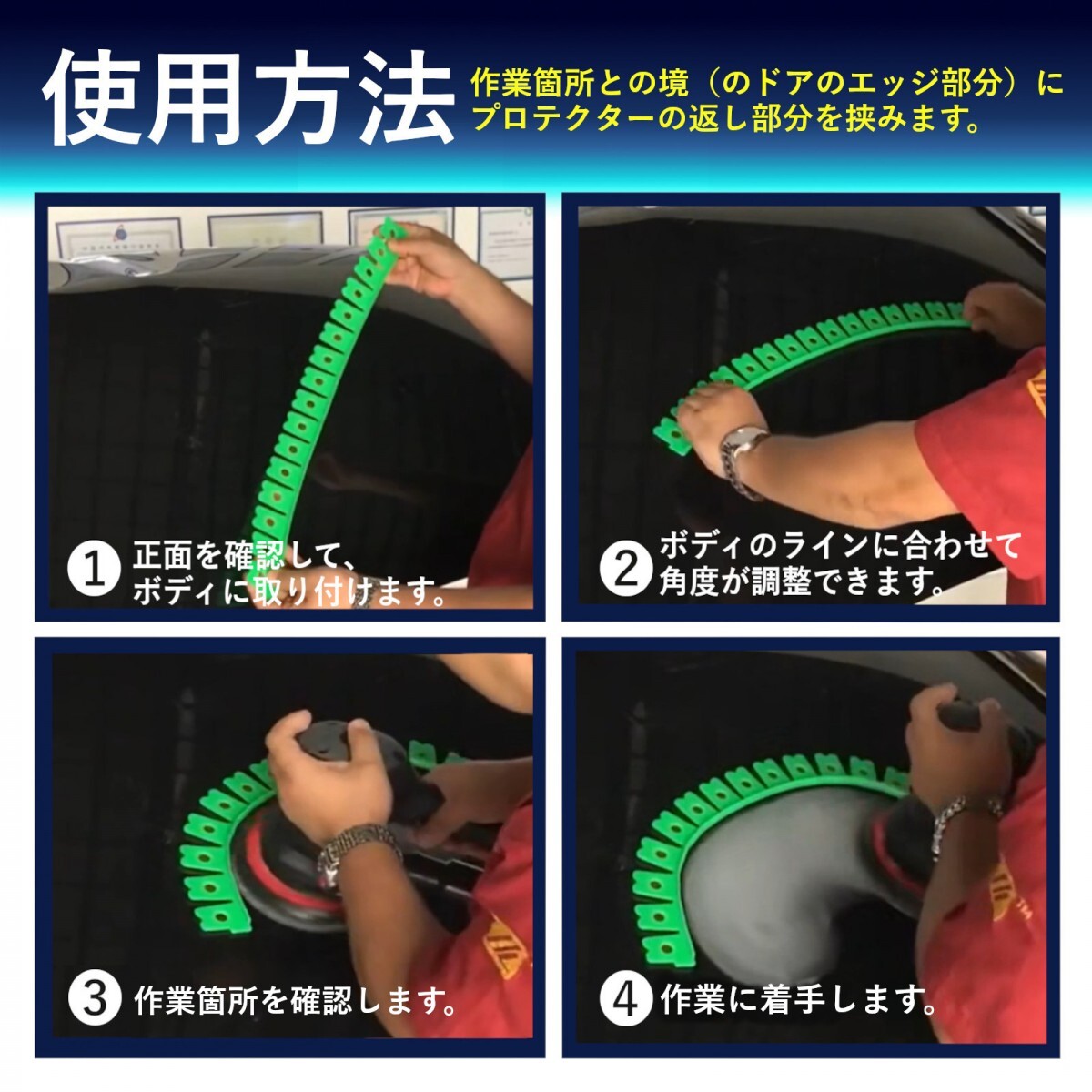 使用方法

作業箇所との境（のドアのエッジ部分）にプロテクターの返し部分を挟みます。

1 正面を確認して、ボディに取り付けます。

2 ボディのラインに合わせて角度が調整できます。

3 作業箇所を確認します。

4 作業に着手します。