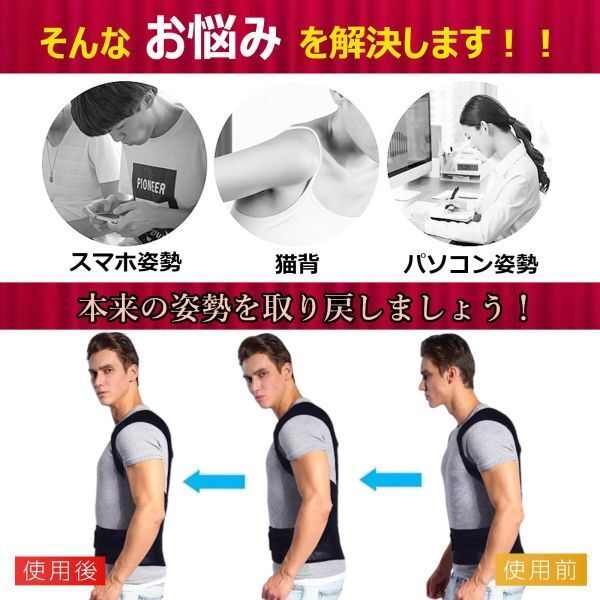 そんな お悩み を解決します！！

PIONEER

スマホ姿勢

猫背

パソコン姿勢

本来の姿勢を取り戻しましょう！

使用後

使用前