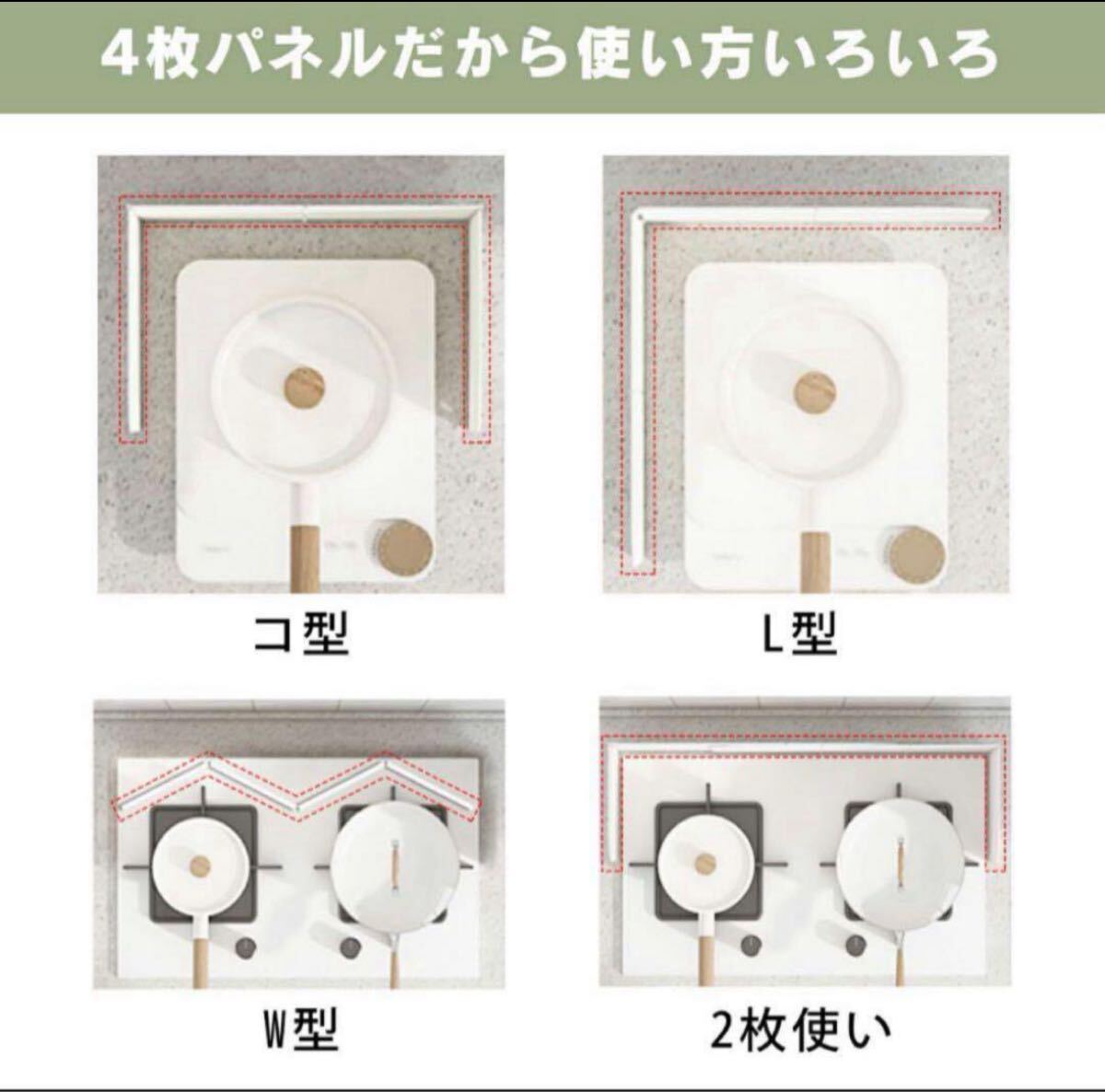 4枚パネルだから使い方いろいろ

コ型

L型

W型

2枚使い