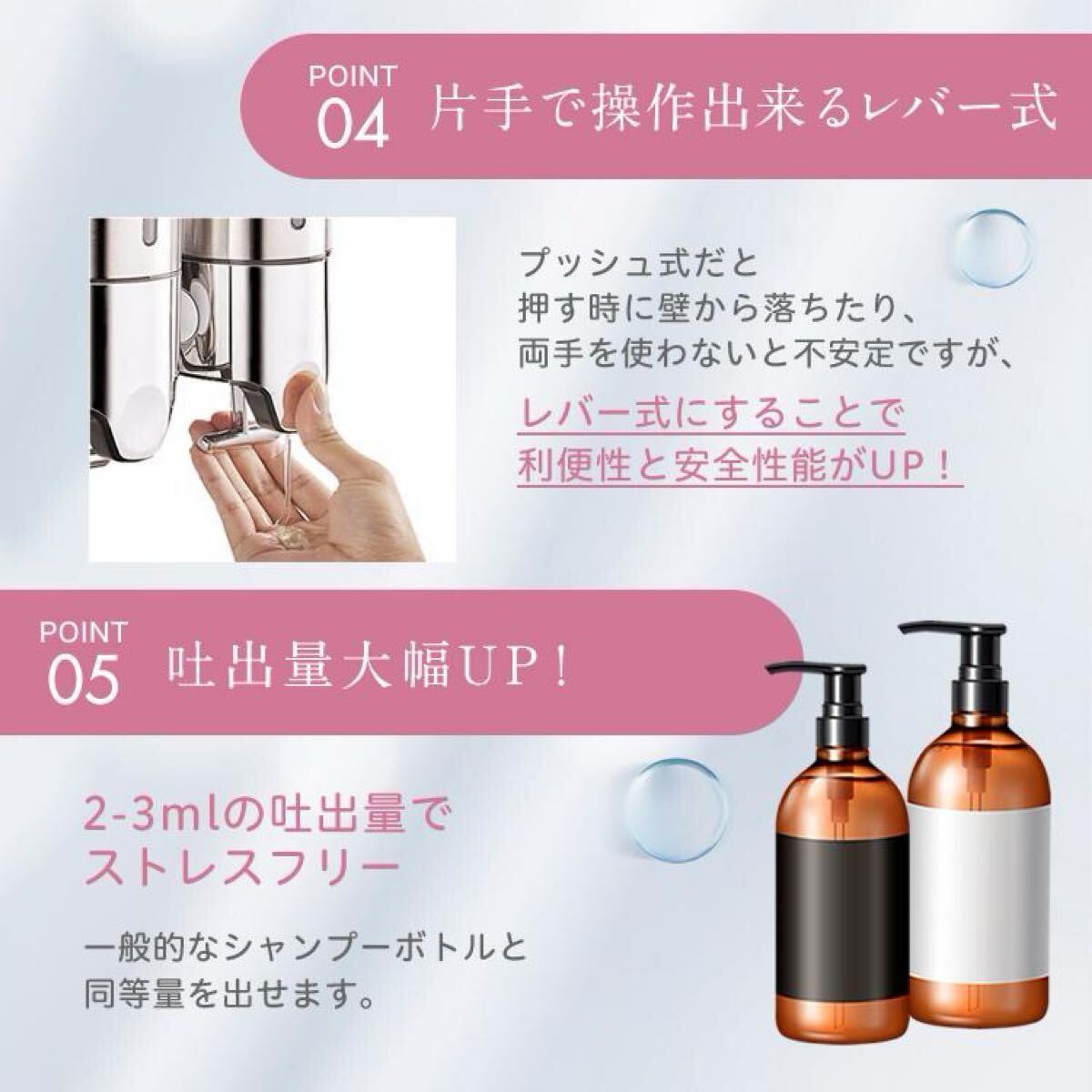 POINT 04 片手で操作出来るレバー式

プッシュ式だと
押す時に壁から落ちたり、
両手を使わないと不安定ですが、

レバー式にすることで
利便性と安全性能がUP！

POINT 05 吐出量大幅UP！

2-3mlの吐出量で
ストレスフリー

一般的なシャンプーボトルと
同等量を出せます。