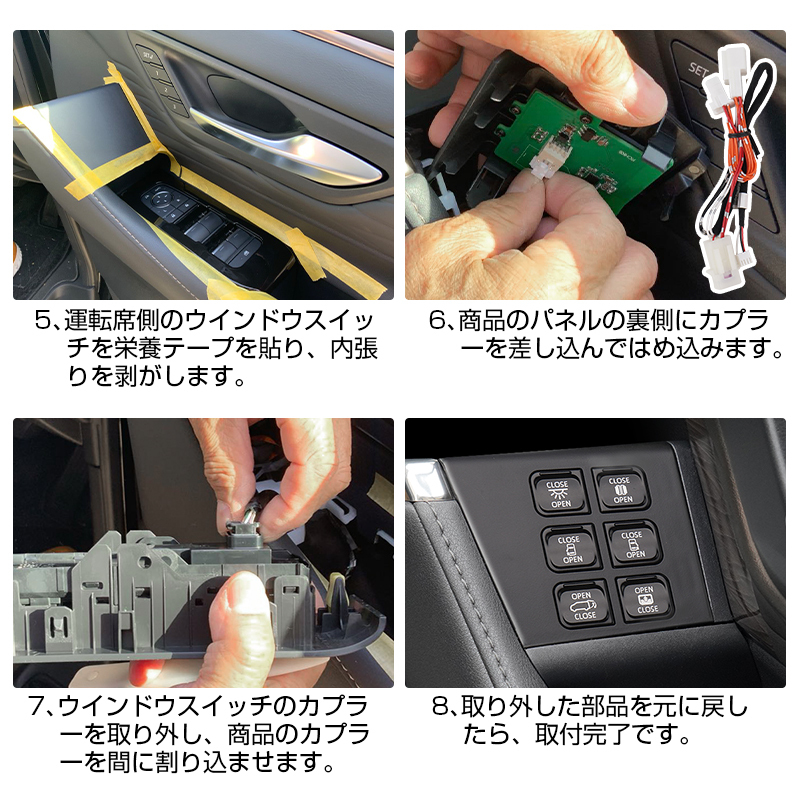 SET

5、運転席側のウインドウスイッチを栄養テープを貼り、内張りを剥がします。

SET

6、商品のパネルの裏側にカプラーを差し込んではめ込みます。

7、ウインドウスイッチのカプラーを取り外し、商品のカプラーを間に割り込ませます。

CLOSE
OPEN
CLOSE
OPEN
CLOSE
OPEN
CLOSE
OPEN
OPEN
CLOSE
OPEN
CLOSE

8、取り外した部品を元に戻したら、取付完了です。