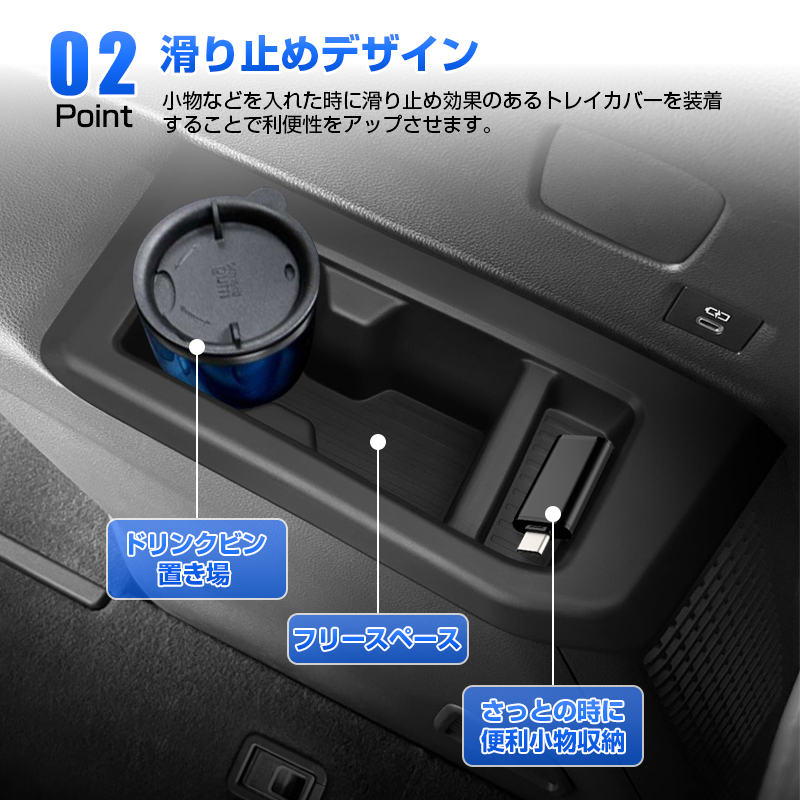 02
Point

滑り止めデザイン

小物などを入れた時に滑り止め効果のあるトレイカバーを装着することで利便性をアップさせます。

ドリンクビン置き場

フリースペース

さっとの時に便利小物収納