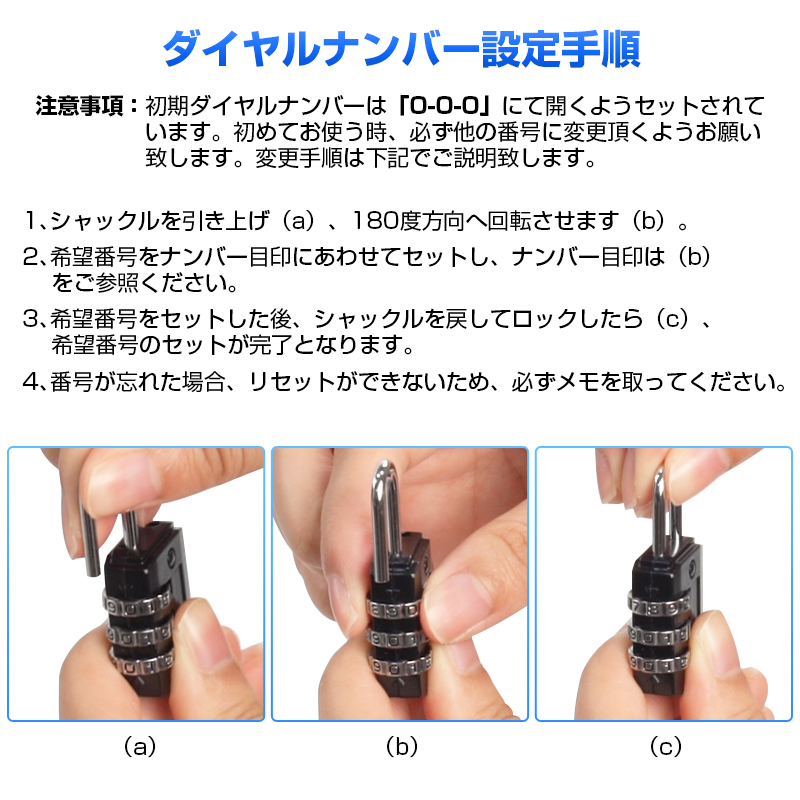 ダイヤルナンバー設定手順

注意事項：初期ダイヤルナンバーは「0-0-0」にて開くようセットされています。初めてお使う時、必ず他の番号に変更頂くようお願い致します。変更手順は下記でご説明致します。

1、シャックルを引き上げ（a）、180度方向へ回転させます（b）。

2、希望番号をナンバー目印にあわせてセットし、ナンバー目印は（b）をご参照ください。

3、希望番号をセットした後、シャックルを戻してロックしたら（c）、希望番号のセットが完了となります。

4、番号が忘れた場合、リセットができないため、必ずメモを取ってください。

（a）

（b）

（c）