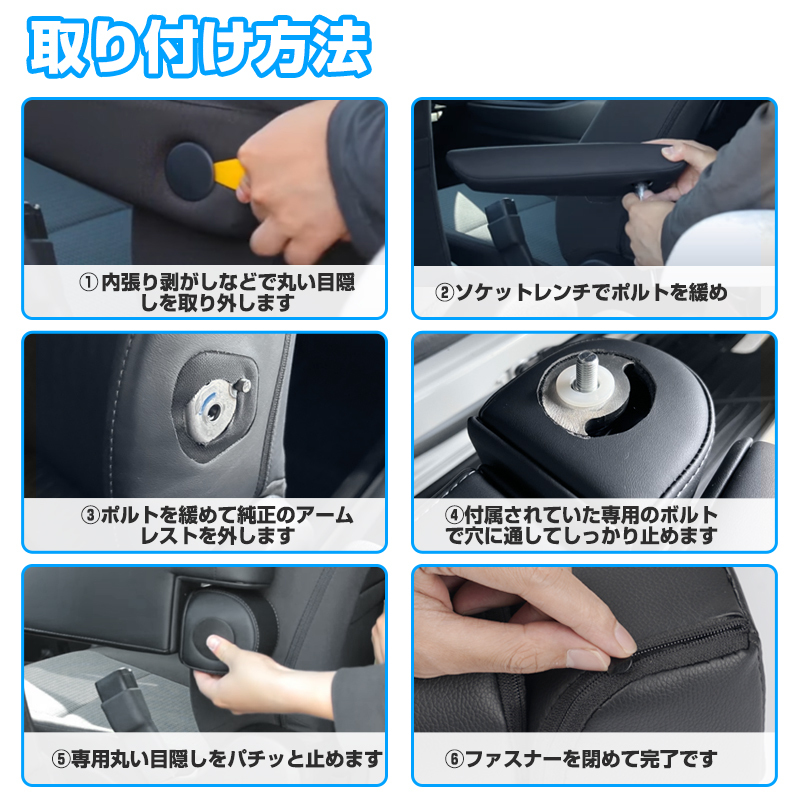 取り付け方法

①内張り剥がしなどで丸い目隠しを取り外します

②ソケットレンチでボルトを緩め

③ボルトを緩めて純正のアームレストを外します

④付属されていた専用のボルトで穴に通してしっかり止めます

⑤専用丸い目隠しをパチッと止めます

⑥ファスナーを閉めて完了です