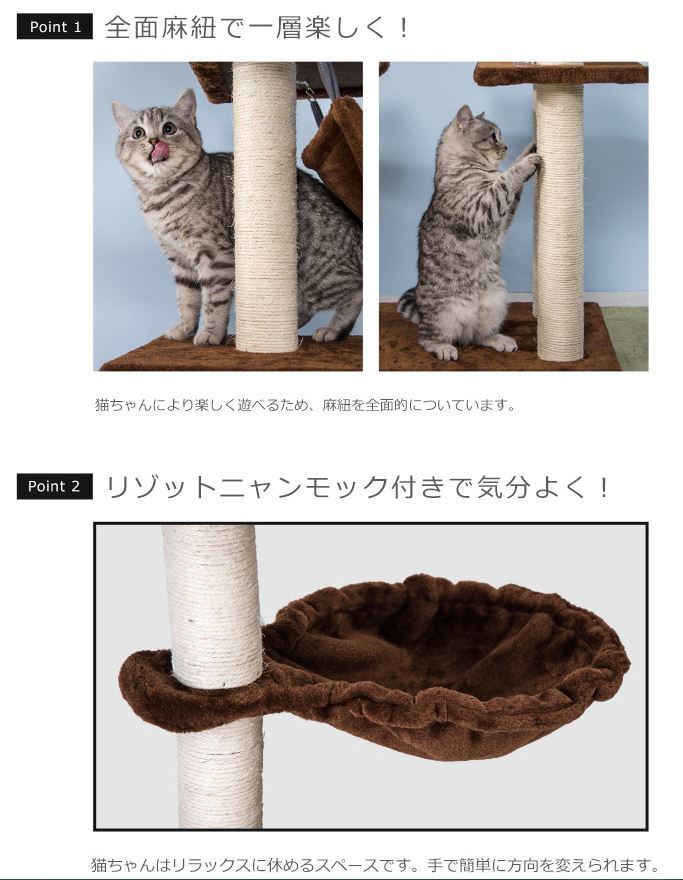 Point 1 全面麻紐で一層楽しく！

猫ちゃんにより楽しく遊べるため、麻紐を全面的についています。

Point 2 リゾットニャンモック付きで気分よく！

猫ちゃんはリラックスに休めるスペースです。手で簡単に方向を変えられます。