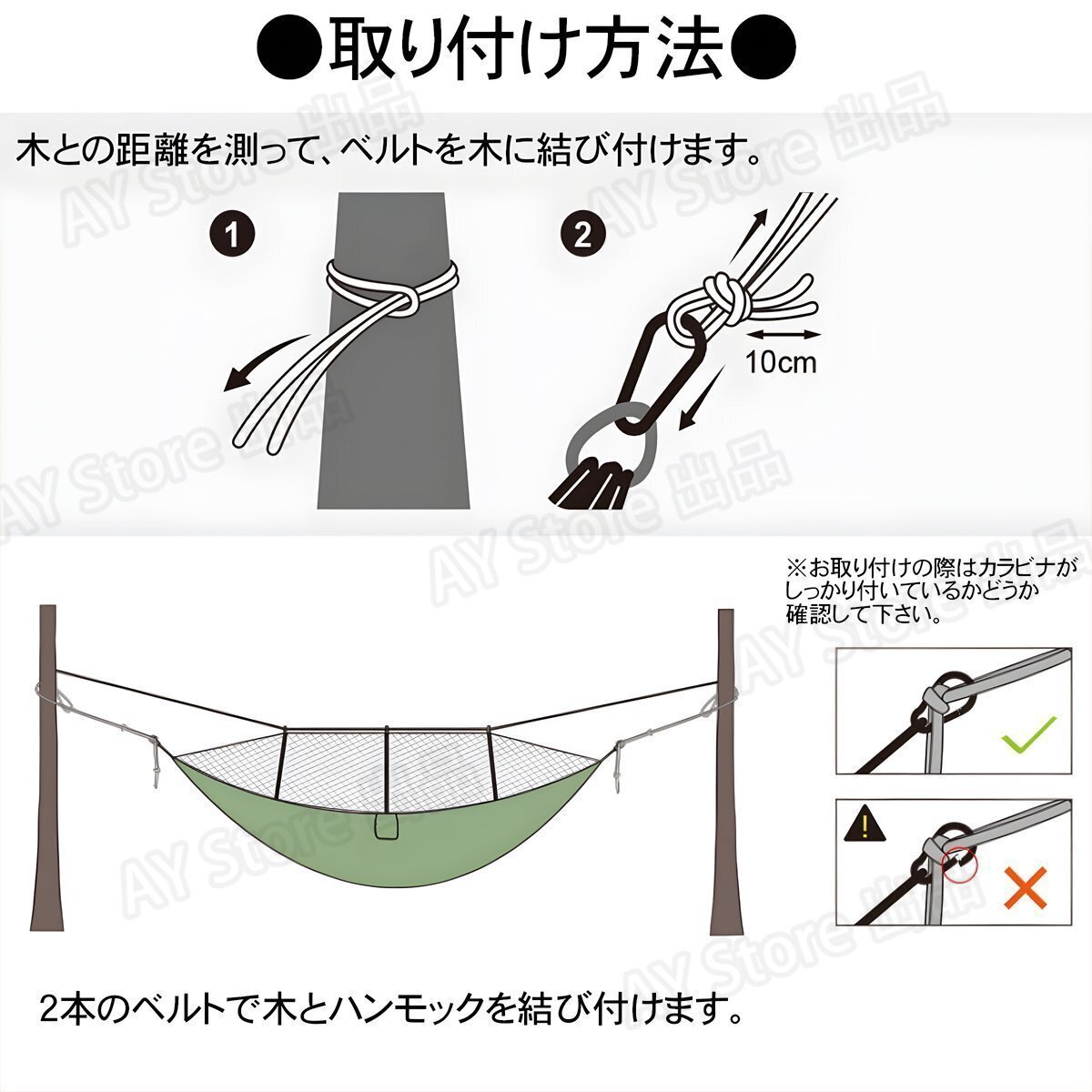 ●取り付け方法●

木との距離を測って、ベルトを木に結び付けます。

1

2

10cm

※お取り付けの際はカラビナがしっかり付いているかどうか確認して下さい。

2本のベルトで木とハンモックを結び付けます。

AY Store 出品