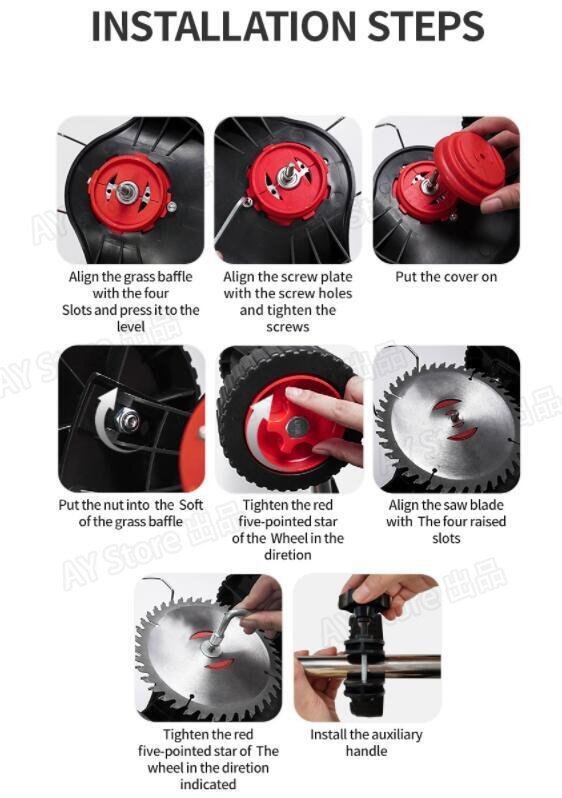 INSTALLATION STEPS

Align the grass baffle with the four Slots and press it to the level

Align the screw plate with the screw holes and tighten the screws

Put the cover on

Put the nut into the Soft of the grass baffle

Tighten the red five-pointed star of the Wheel in the diretion

Align the saw blade with The four raised slots

Tighten the red five-pointed star of The wheel in the diretion indicated

Install the auxiliary handle

AY Store 出品

AY Store 出品

AY Store 出品

AY Store 出品

AY Store 出品