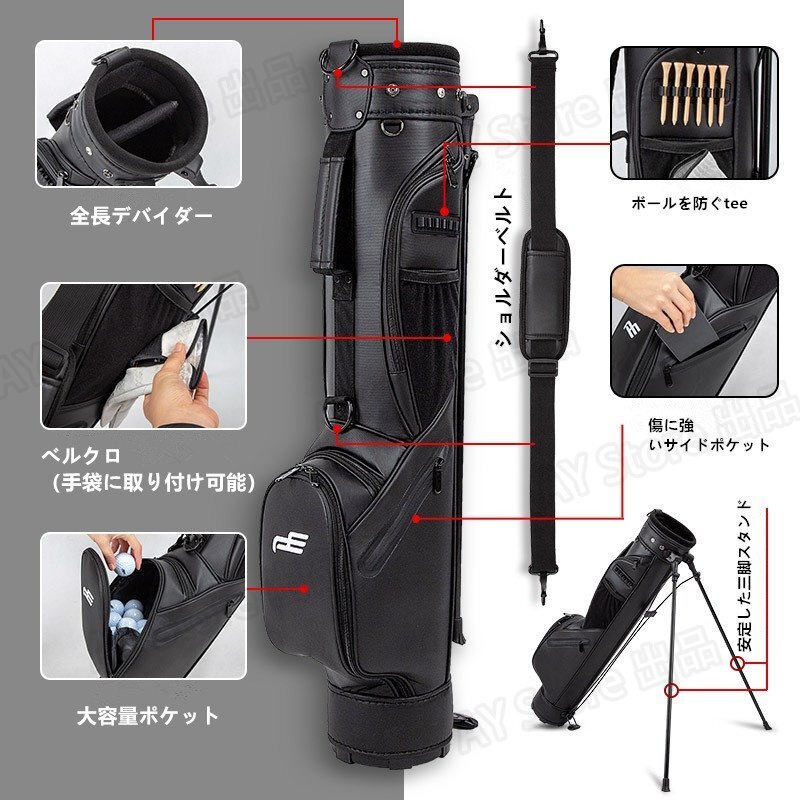 全長デバイダー

ベルクロ
（手袋に取り付け可能）

大容量ポケット

ショルダーベルト

ボールを防ぐtee

傷に強いサイドポケット

安定した三脚スタンド

AY Store 出品