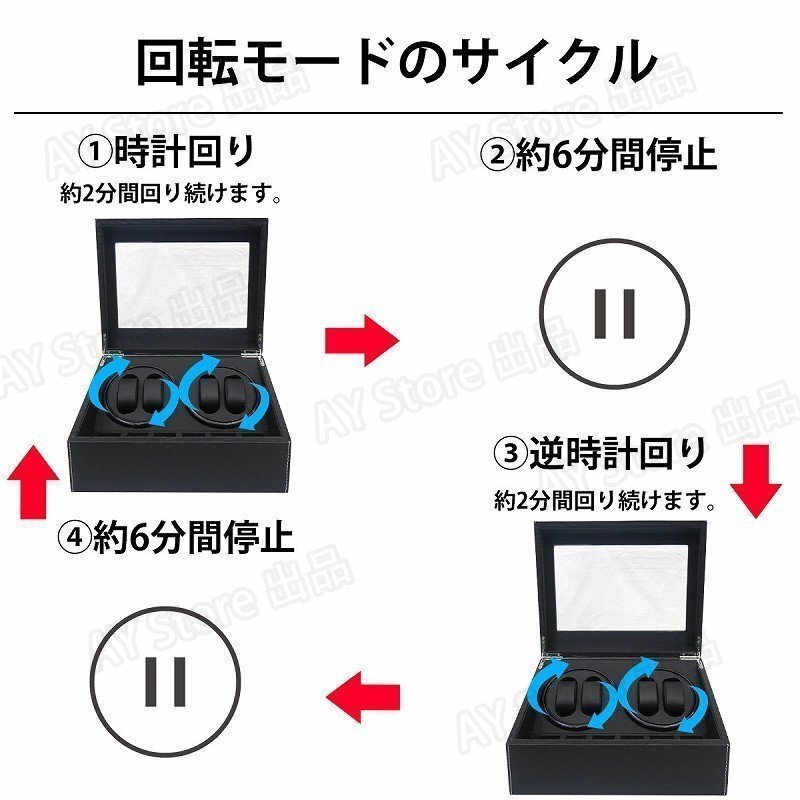 回転モードのサイクル

①時計回り
約2分間回り続けます。

②約6分間停止

③逆時計回り
約2分間回り続けます。

④約6分間停止

AY Store 出品