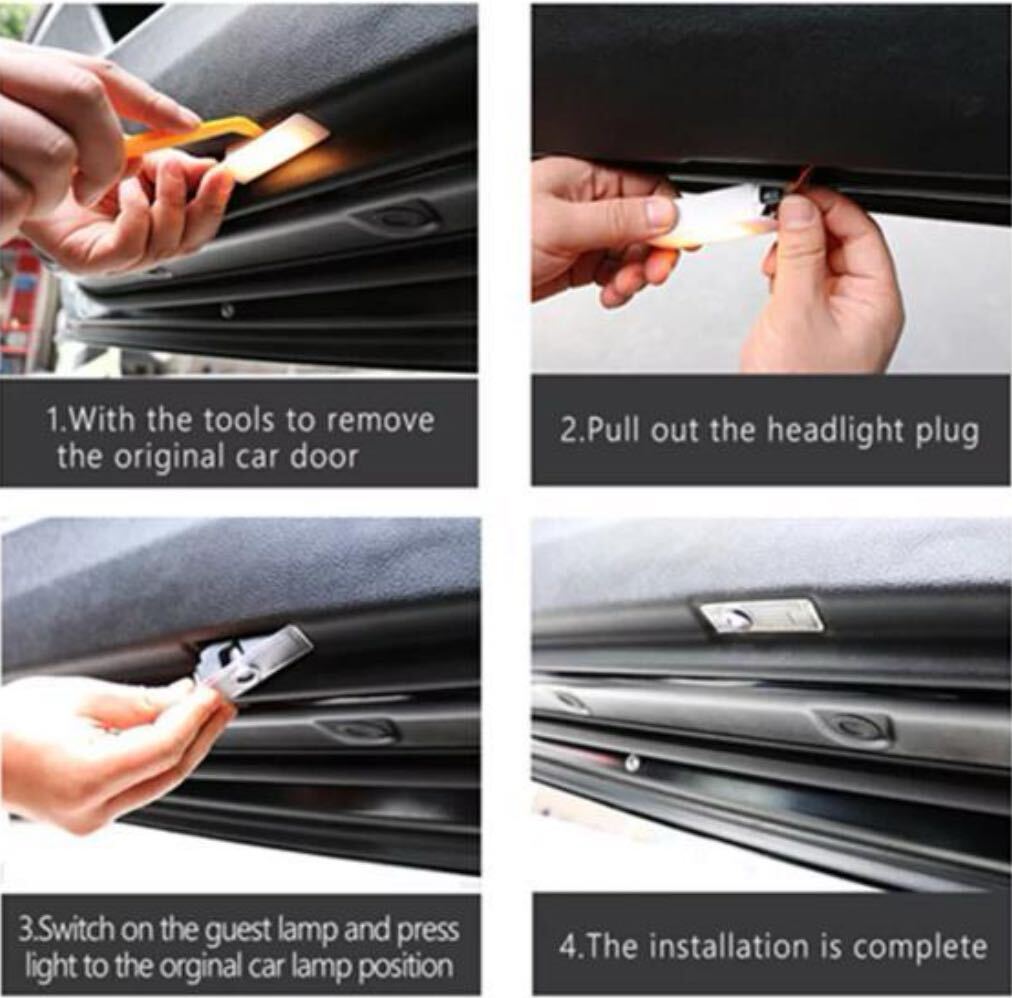 1.With the tools to remove the original car door

2.Pull out the headlight plug

3.Switch on the guest lamp and press light to the orginal car lamp position

4.The installation is complete