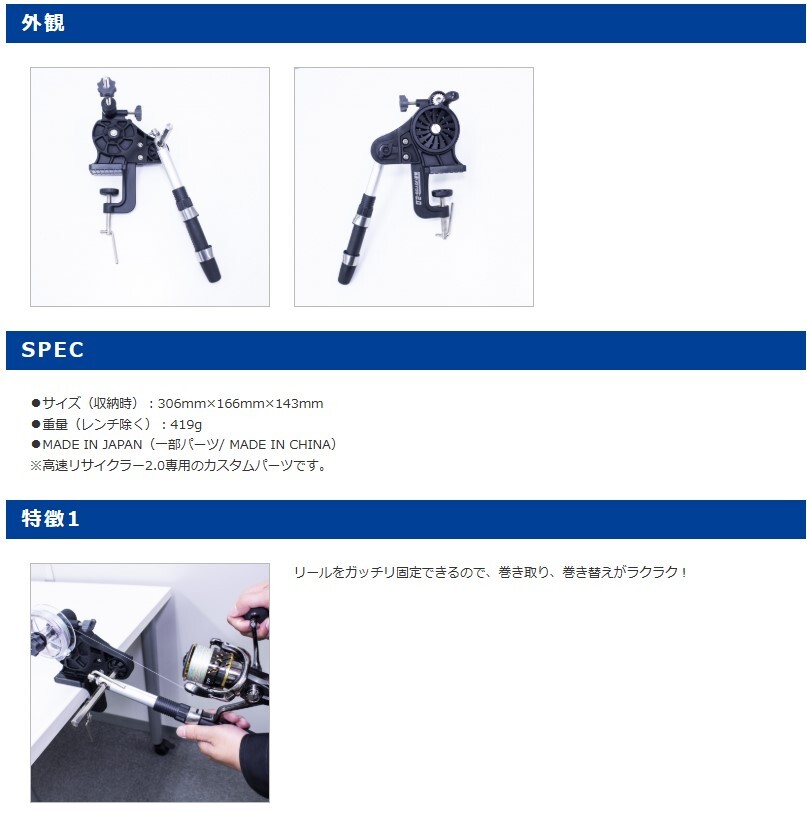 外観

SPEC

●サイズ（収納時）：306mm×166mm×143mm
●重量（レンチ除く）：419g
●MADE IN JAPAN（一部パーツ/ MADE IN CHINA）
※高速リサイクラー2.0専用のカスタムパーツです。

特徴1

リールをガッチリ固定できるので、巻き取り、巻き替えがラクラク！