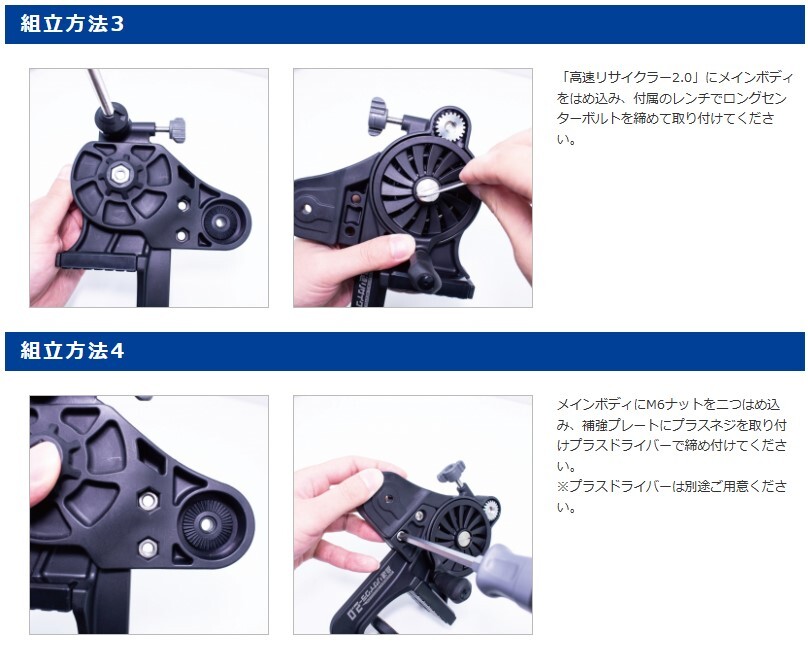 組立方法3

「高速リサイクラー2.0」にメインボディをはめ込み、付属のレンチでロングセンターボルトを締めて取り付けてください。

組立方法4

メインボディにM6ナットを二つはめ込み、補強プレートにプラスネジを取り付けプラスドライバーで締め付けてください。
※プラスドライバーは別途ご用意ください。