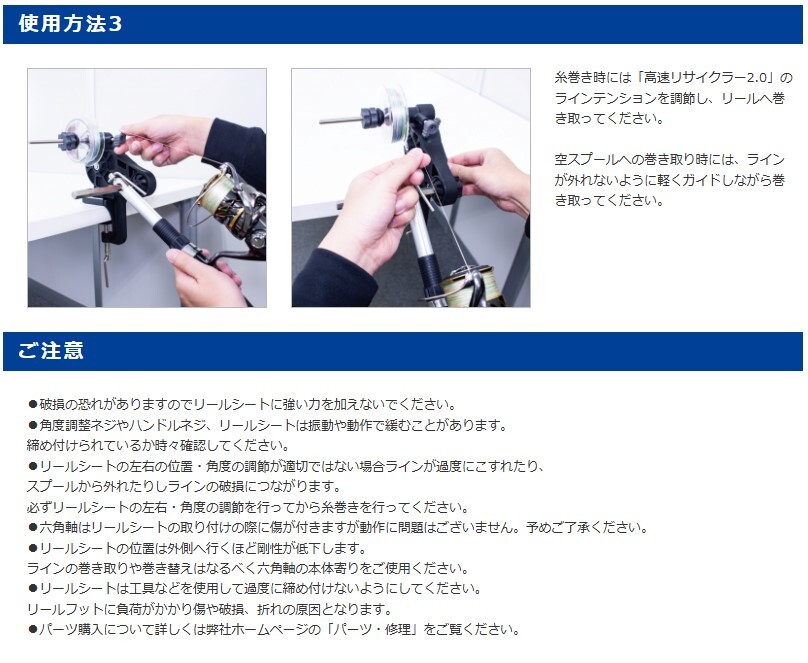 使用方法3

糸巻き時には「高速リサイクラー2.0」のラインテンションを調節し、リールへ巻き取ってください。

空スプールへの巻き取り時には、ラインが外れないように軽くガイドしながら巻き取ってください。

ご注意

●破損の恐れがありますのでリールシートに強い力を加えないでください。
●角度調整ネジやハンドルネジ、リールシートは振動や動作で緩むことがあります。
締め付けられているか時々確認してください。
●リールシートの左右の位置・角度の調節が適切ではない場合ラインが過度にこすれたり、
スプールから外れたりしラインの破損につながります。
必ずリールシートの左右・角度の調節を行ってから糸巻きを行ってください。
●六角軸はリールシートの取り付けの際に傷が付きますが動作に問題はございません。予めご了承ください。
●リールシートの位置は外側へ行くほど剛性が低下します。
ラインの巻き取りや巻き替えはなるべく六角軸の本体寄りをご使用ください。
●リールシートは工具などを使用して過度に締め付けないようにしてください。
リールフットに負荷がかかり傷や破損、折れの原因となります。
●パーツ購入について詳しくは弊社ホームページの「パーツ・修理」をご覧ください。